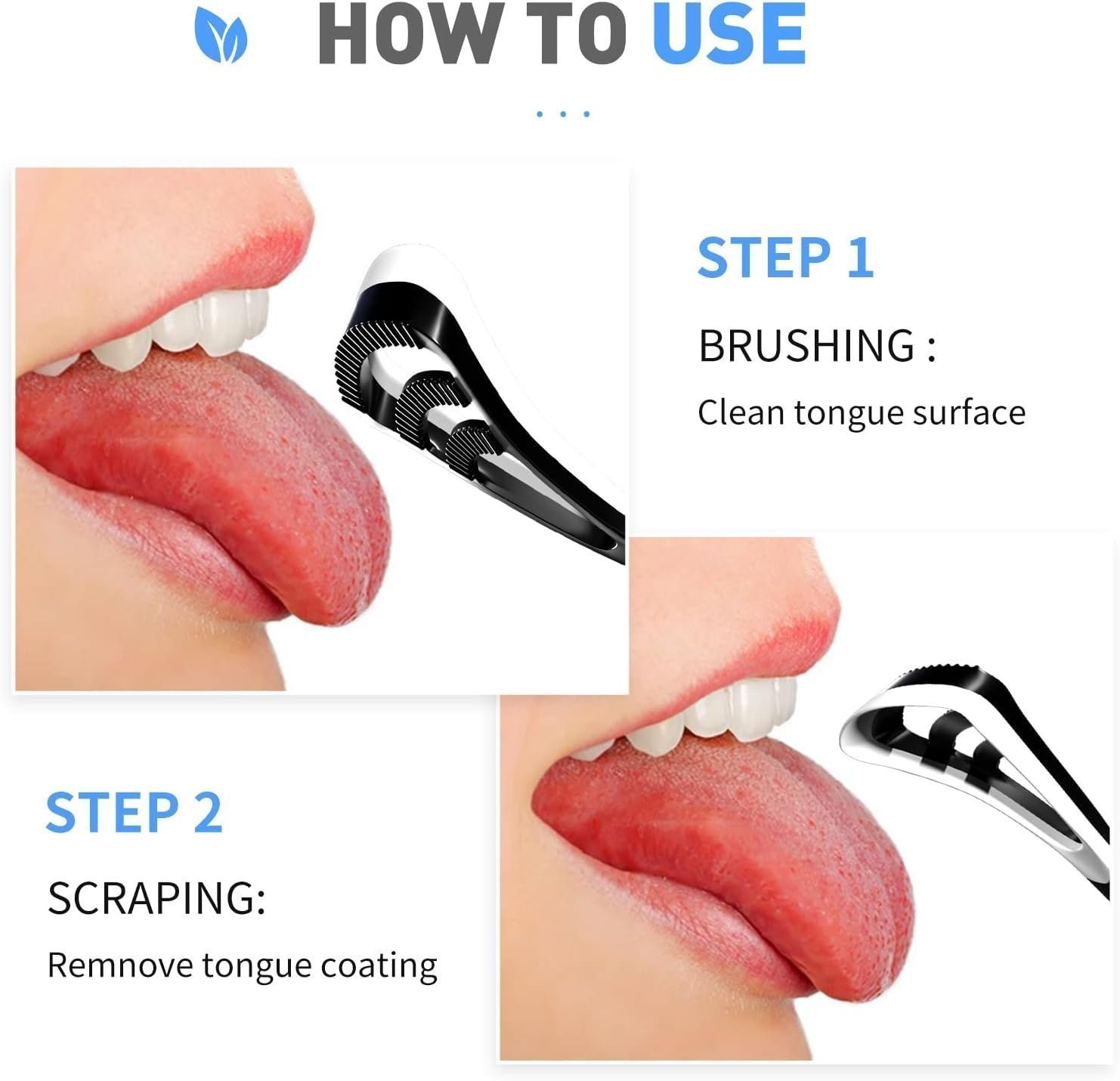 HOW TO USE

STEP 1

BRUSHING :

Clean tongue surface

STEP 2

SCRAPING:

Remnove tongue coating