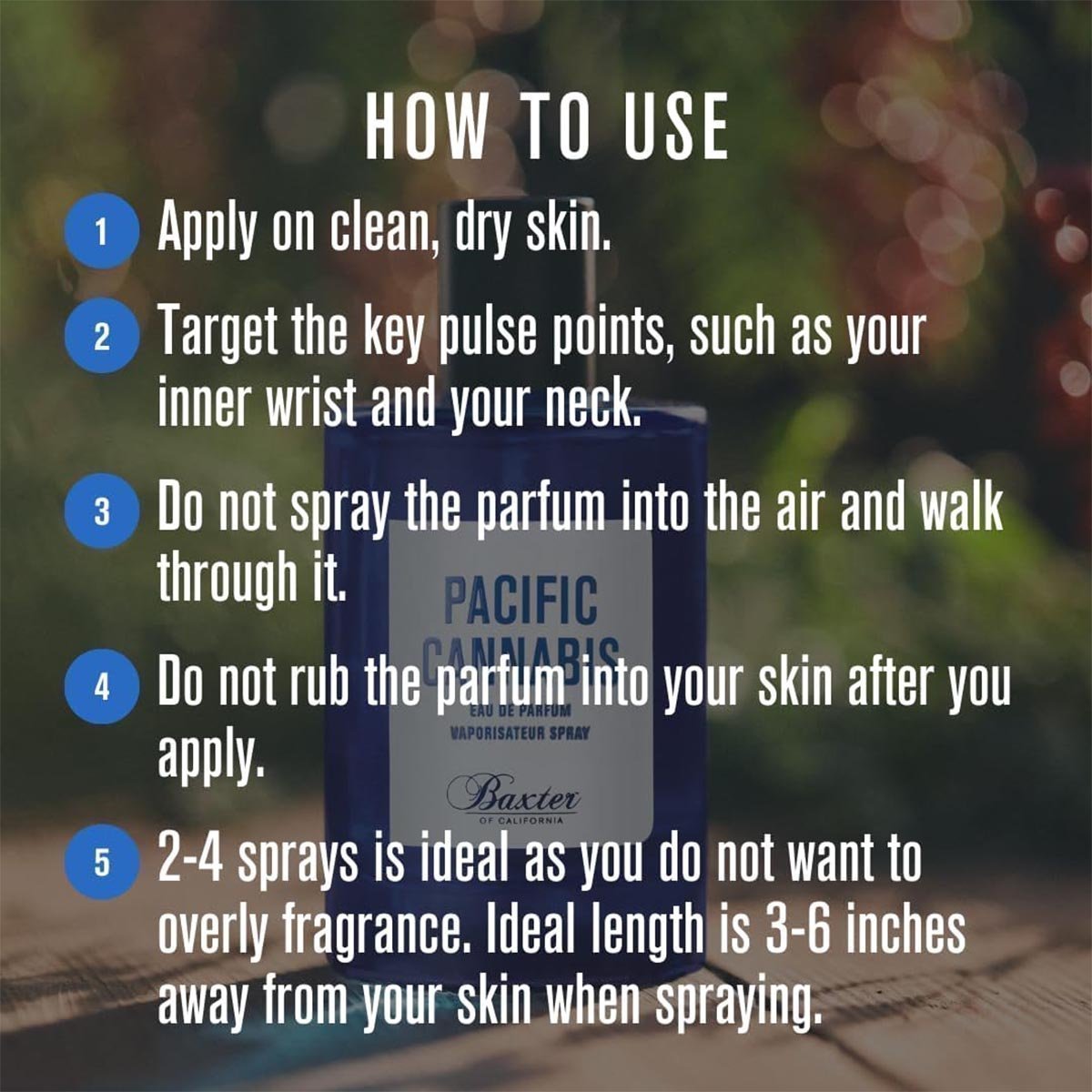 HOW TO USE

1 Apply on clean, dry skin.

2 Target the key pulse points, such as your inner wrist and your neck.

3 Do not spray the parfum into the air and walk through it.

4 Do not rub the parfum into your skin after you apply.

5 2-4 sprays is ideal as you do not want to overly fragrance. Ideal length is 3-6 inches away from your skin when spraying.

PACIFIC CANNABIS
EAU DE PARFUM
VAPORISATEUR SPRAY
Baxter
OF CALIFORNIA